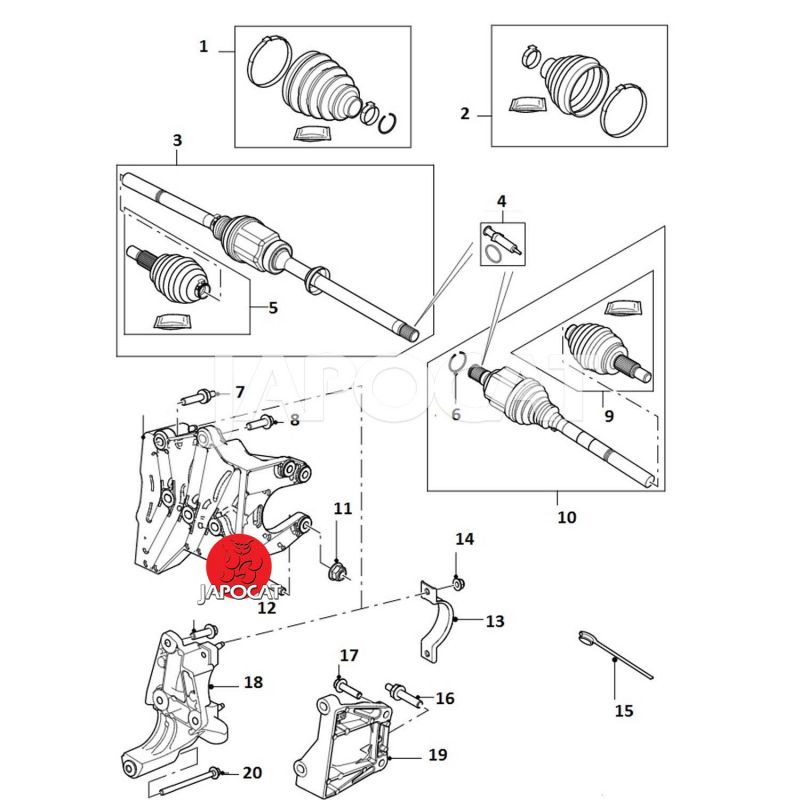 1
2
3
4
5
JAPOCAT
6
7
8
9
10
11
JAPOCAT
12
13
14
15
16
17
18
19
20