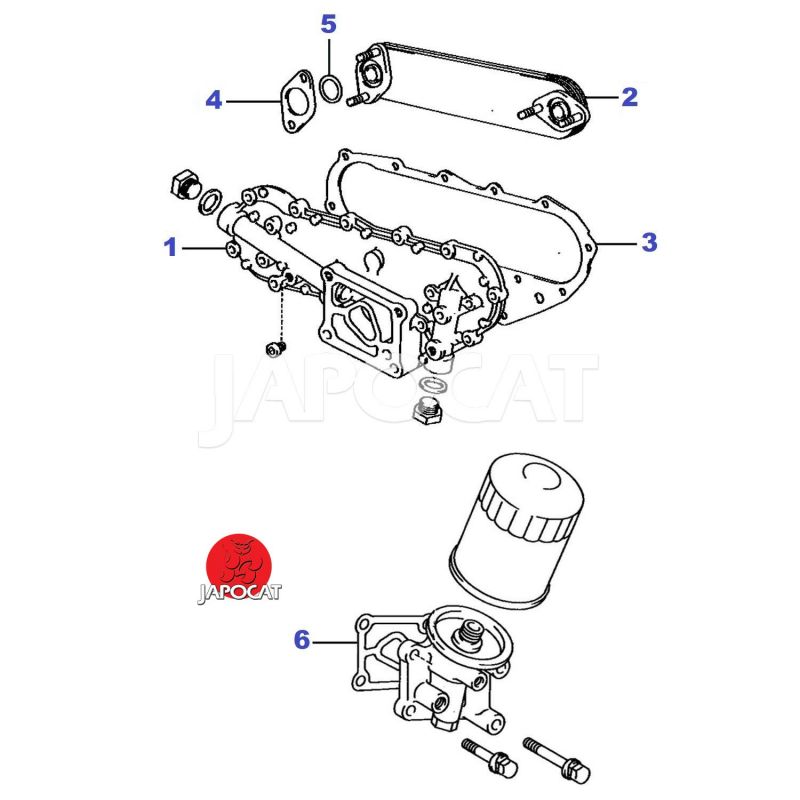 5
4
2
1
3
JAPOCAT
JAPOCAT
6