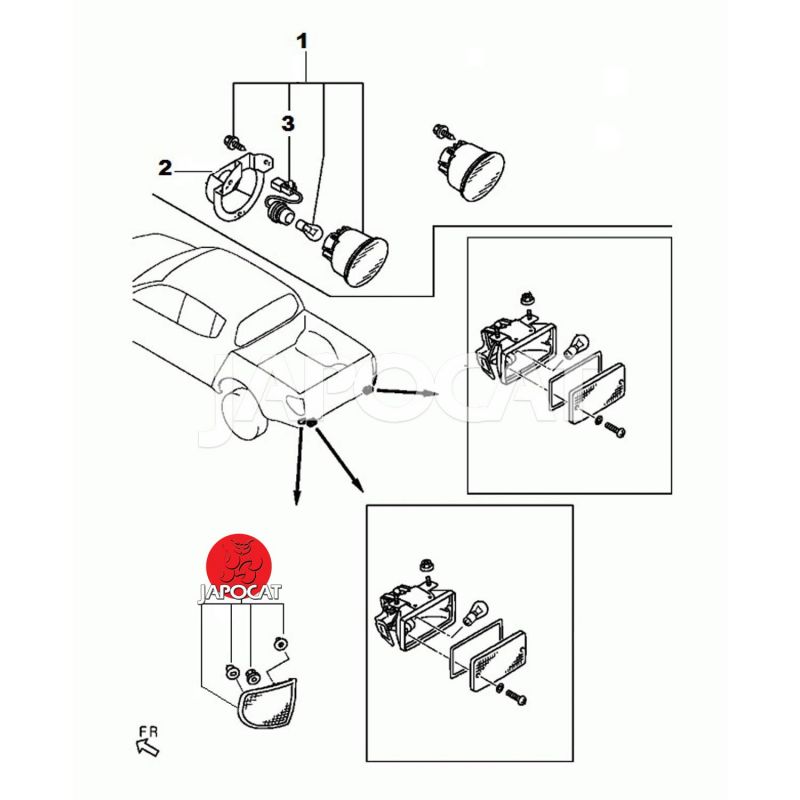 1
3
2
JAPOCAT
JAPOCAT
FR