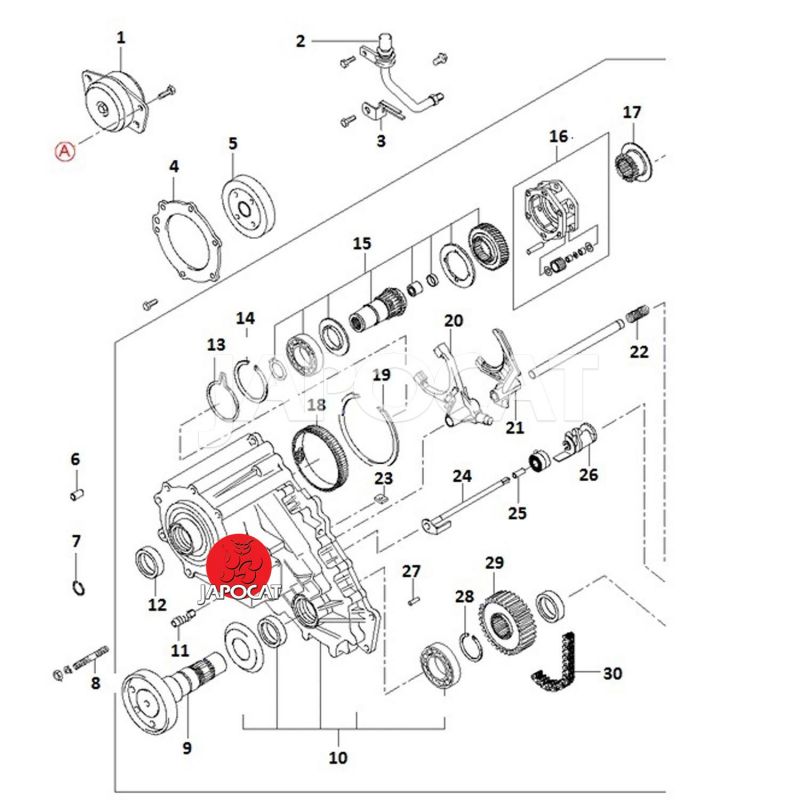 1
2
A
3
4
5
16
17
15
14
13
20
22
19
18
21
6
23
24
26
25
7
12
JAPOCAT
27
29
28
11
8
30
9
10
JAPOCAT