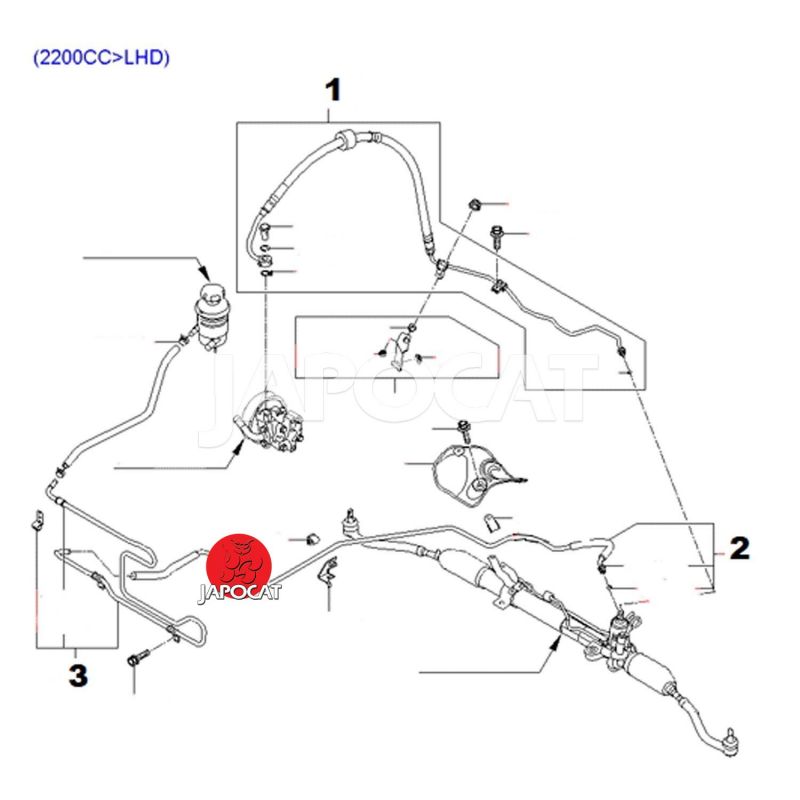 (2200CC>LHD)

1

JAPOCAT

2

JAPOCAT

3