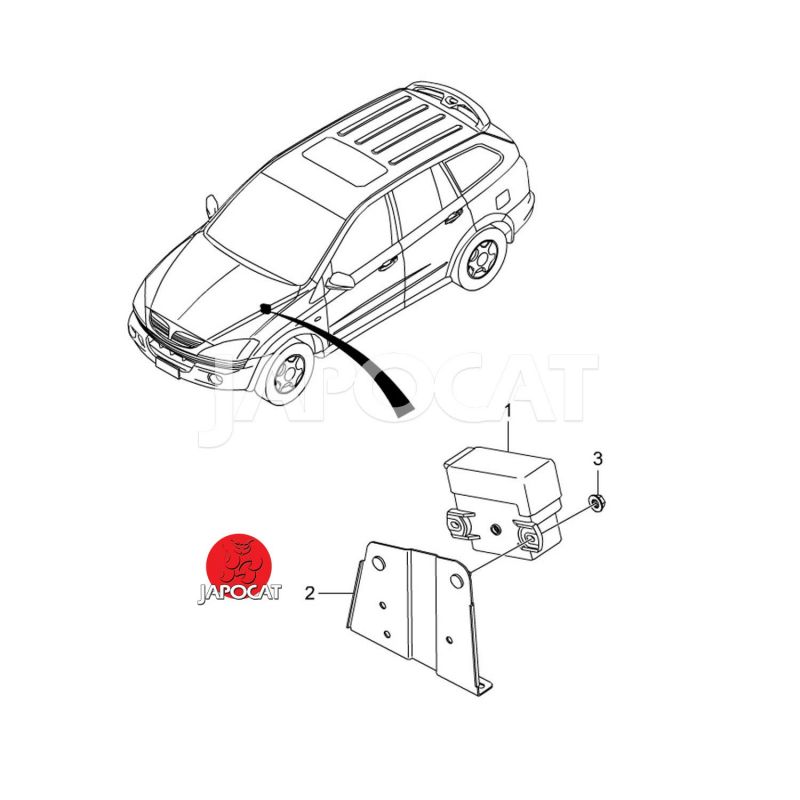 JAPOCAT

1

3

JAPOCAT

2