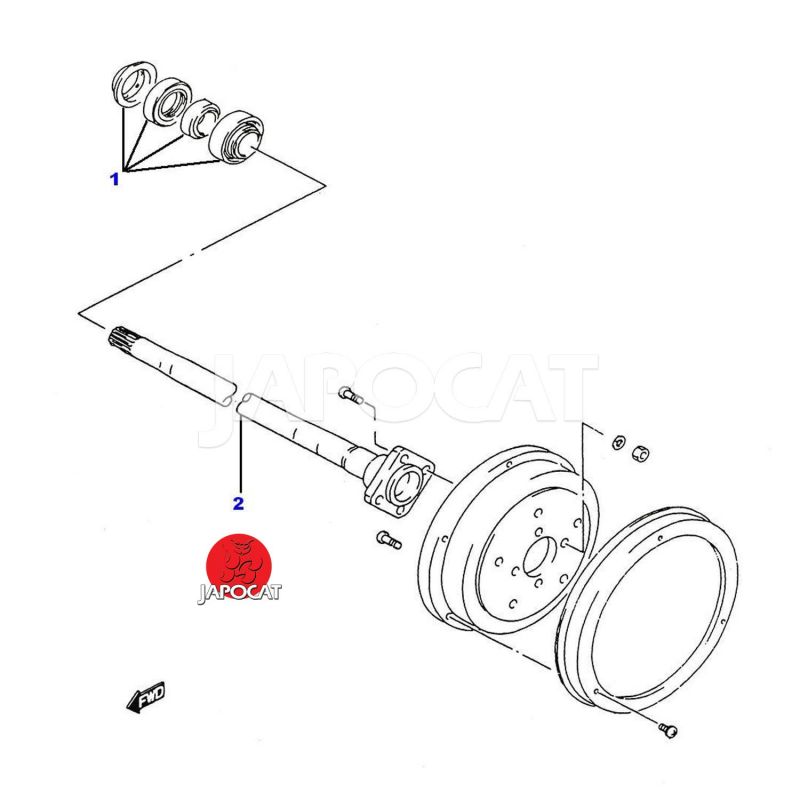 1

JAPOCAT

2

JAPOCAT

FWD