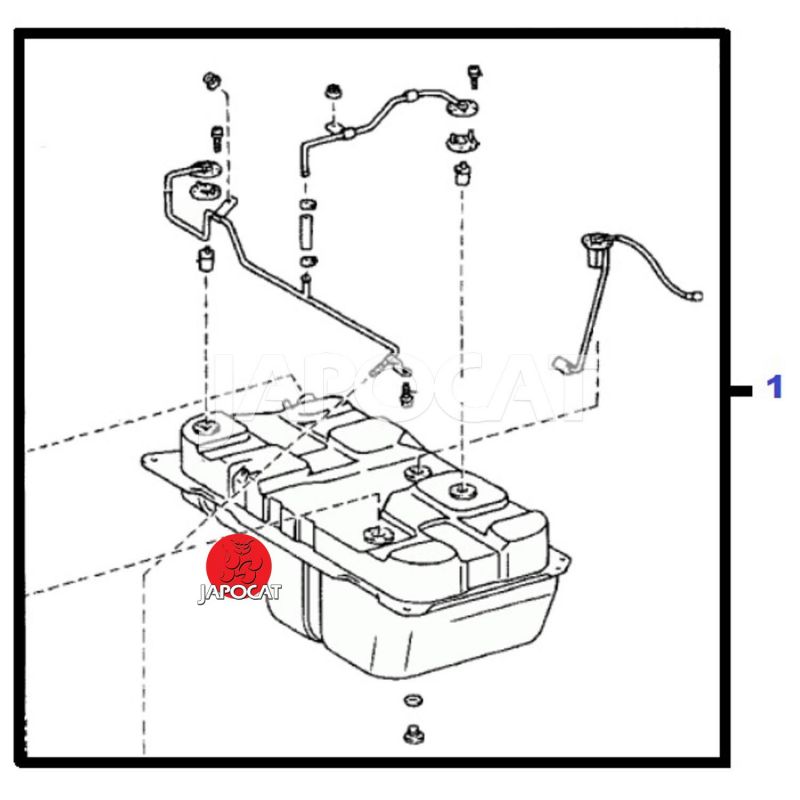 JAPOCAT

1

JAPOCAT