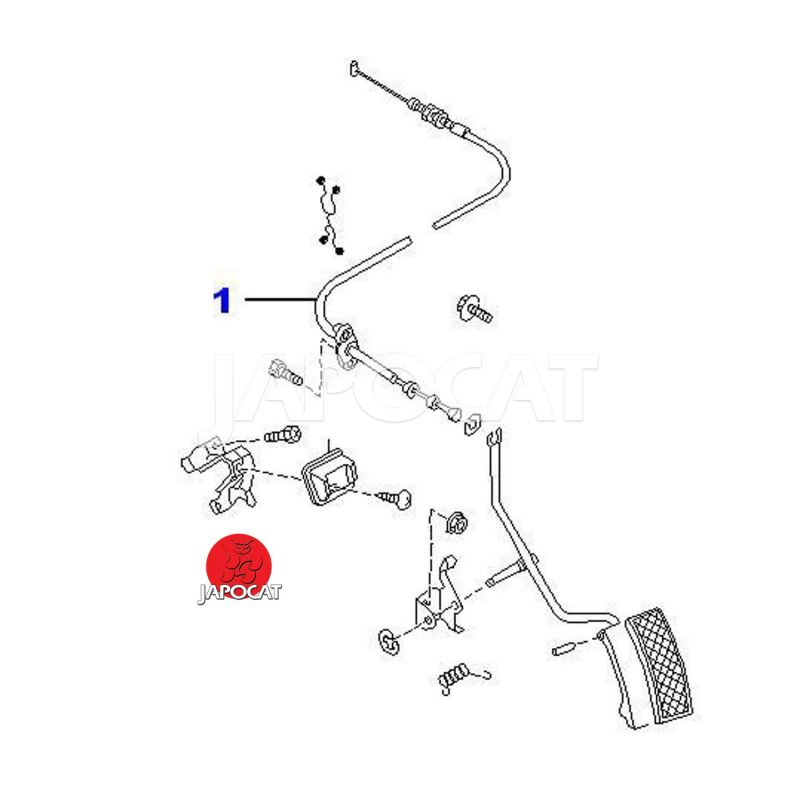 1

JAPOCAT

JAPOCAT