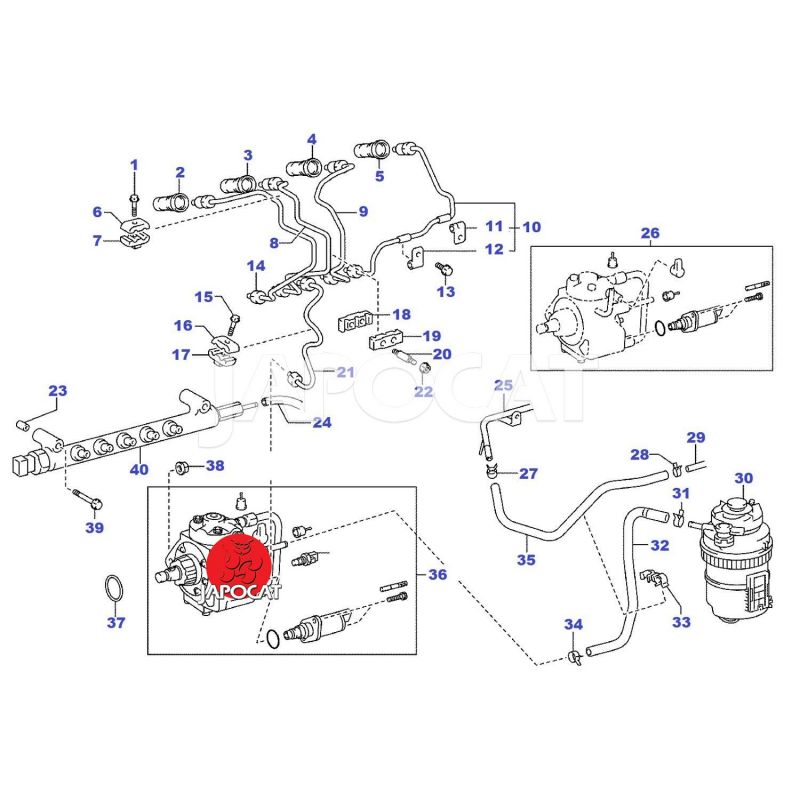 1
2
3
4
5
6
7
8
9
10
11
12
13
14
15
16
17
18
19
20
21
22
23
24
25
26
27
28
29
30
31
32
33
34
35
36
37
38
39
40
JAPOCAT
JAPOCAT