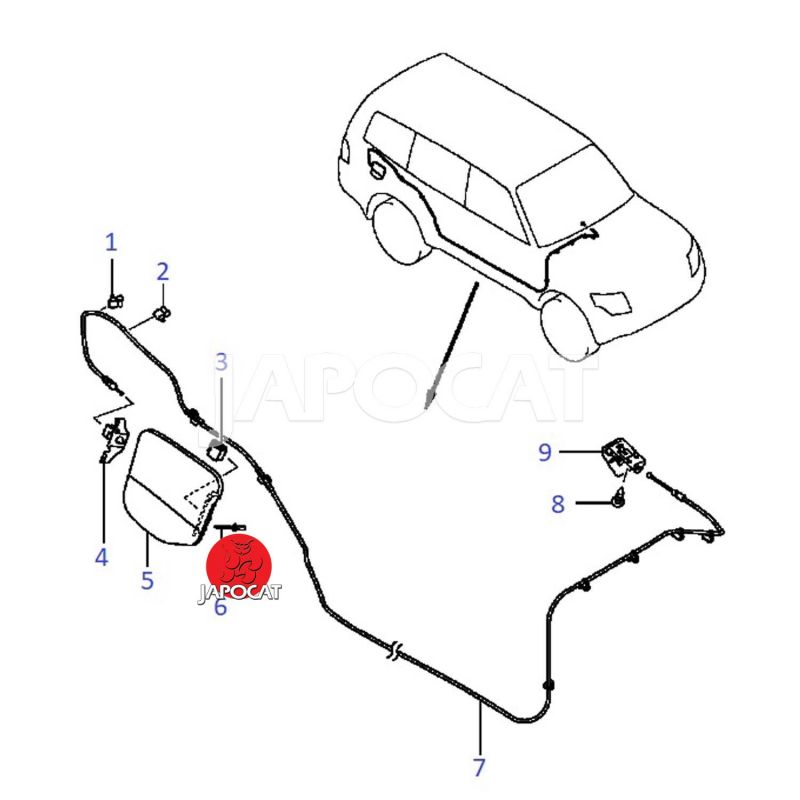 1
2
3
JAPOCAT
9
8
4
5
JAPOCAT
6
7