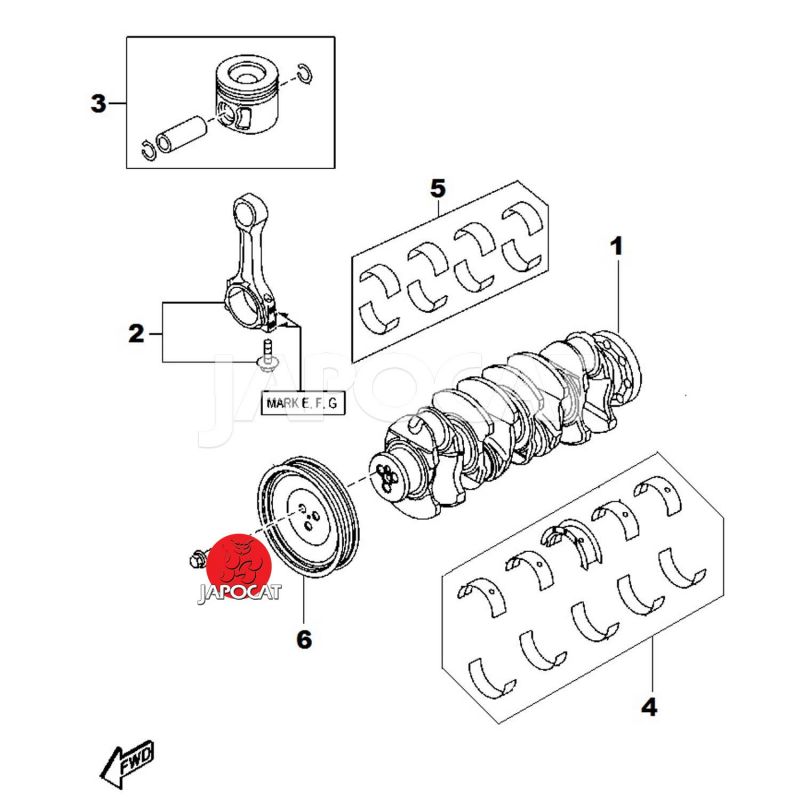 3

5

1

2

MARK E, F, G

JAPOCAT

JAPOCAT

6

4

FWD