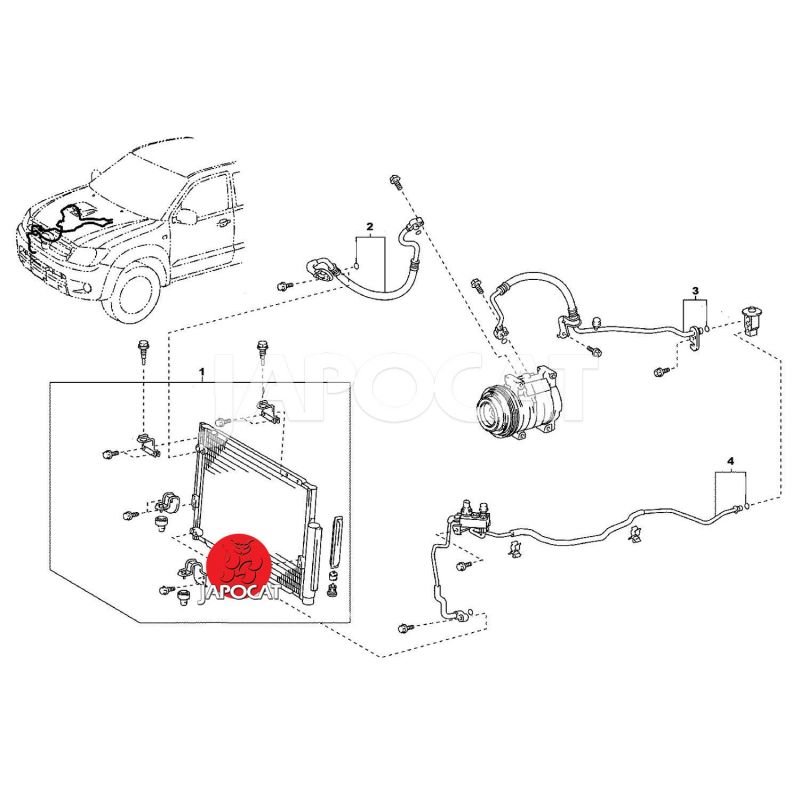 2

3

1

JAPOCAT

4

JAPOCAT