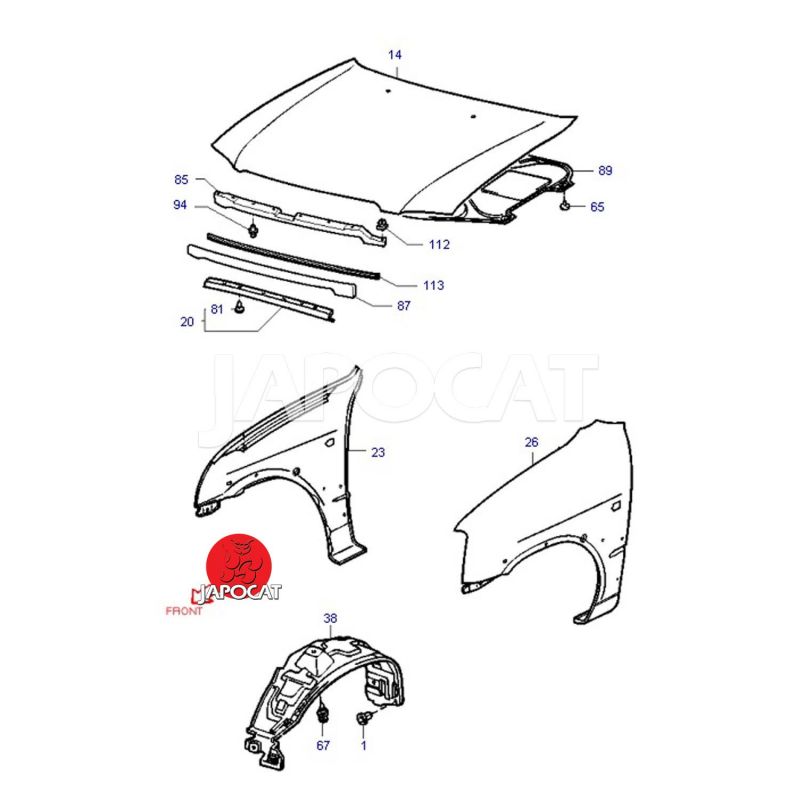 14
85
89
94
65
112
113
87
81
20
JAPOCAT
23
26
JAPOCAT
FRONT
38
67
1