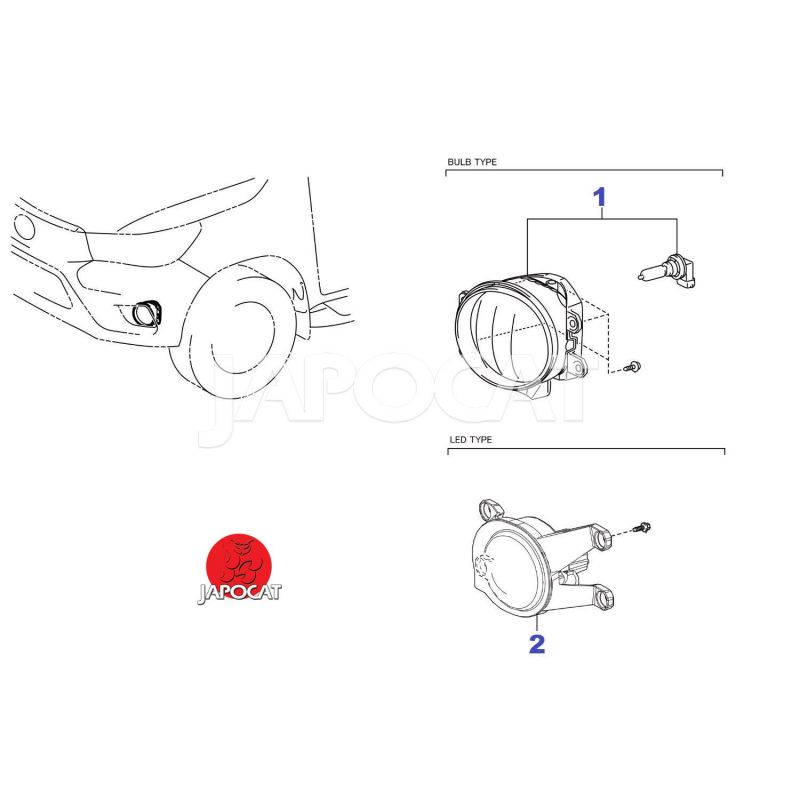 BULB TYPE

1

JAPOCAT

LED TYPE

JAPOCAT

2