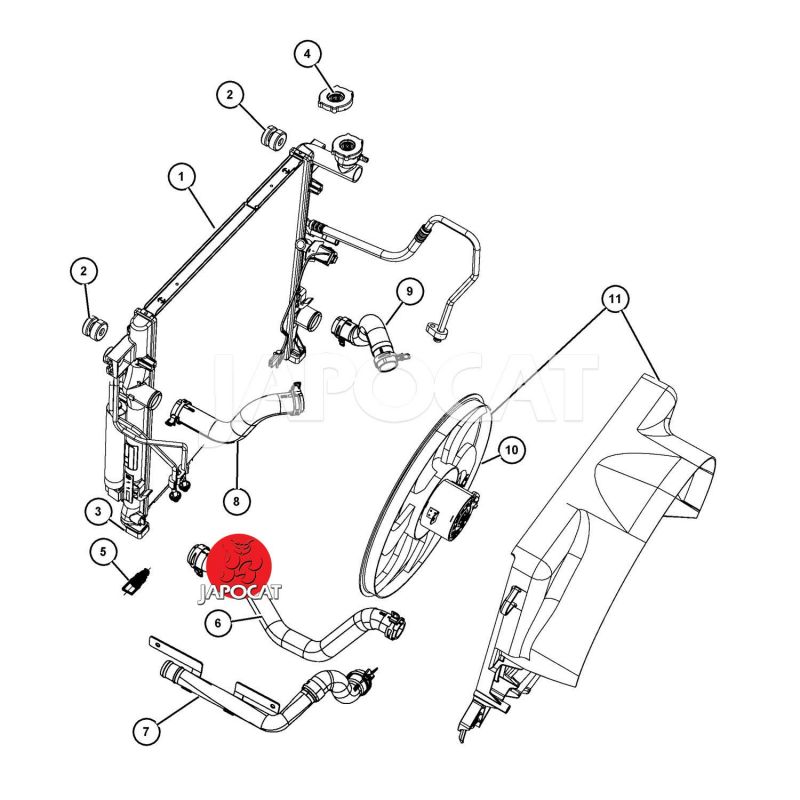 4
2
1
2
9
11
JAPOCAT
10
8
3
5
JAPOCAT
6
7