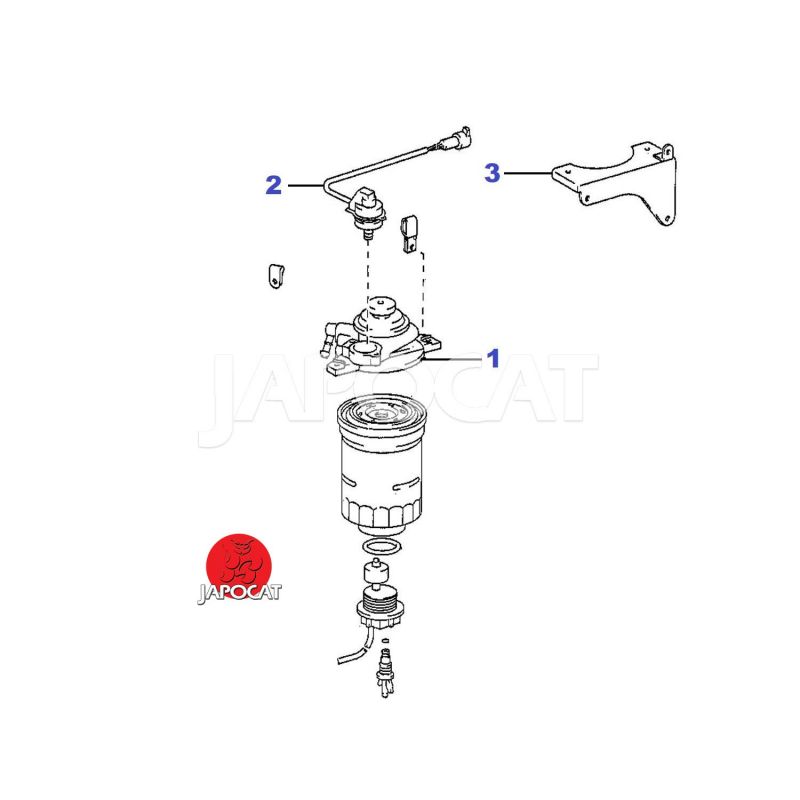 2
3
1
JAPOCAT
JAPOCAT