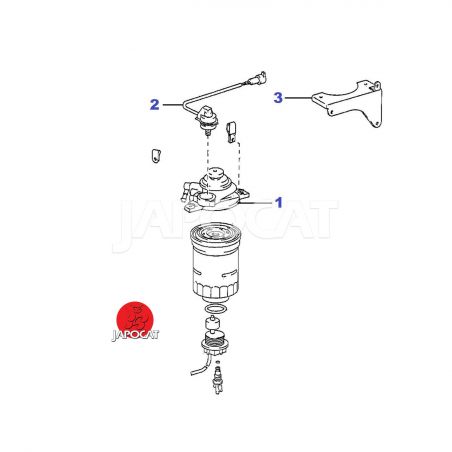 2

3

1

JAPOCAT

JAPOCAT