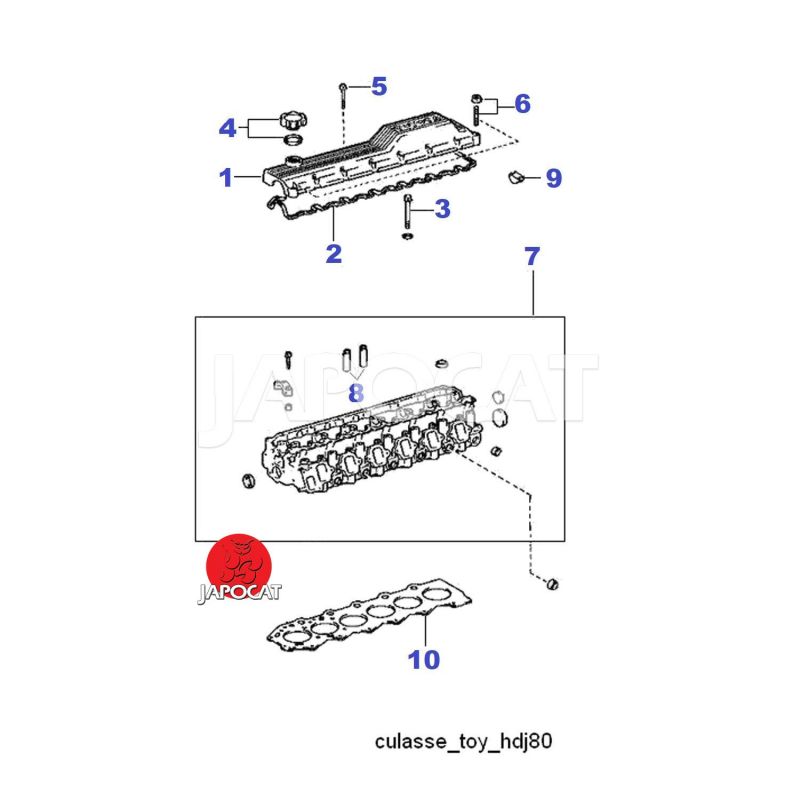 5
6
4
1
9
3
2
7
JAPOCAT
8
JAPOCAT
10
culasse_toy_hdj80