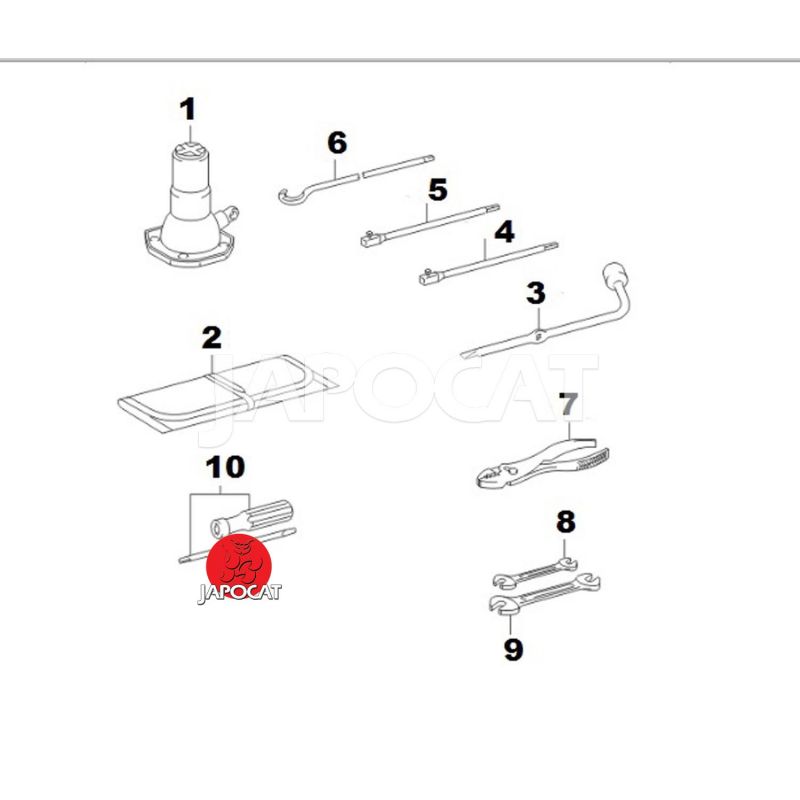 1

6

5

4

3

2

JAPOCAT

7

10

JAPOCAT

8

9