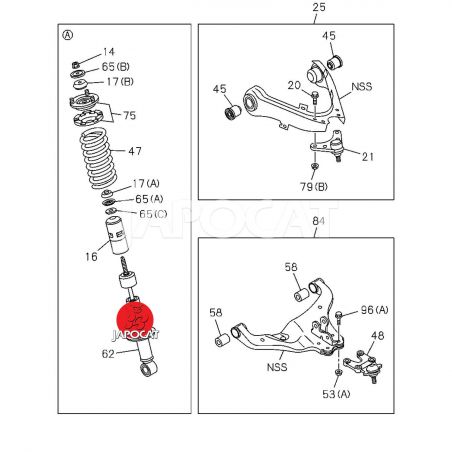 Ⓐ
14
65(B)
17(B)
75
47
17(A)
65(A)
65(C)
16
JAPOCAT
62

25
45
45
20
NSS
21
79(B)

JAPOCAT

84
58
58
96(A)
48
NSS
53(A)