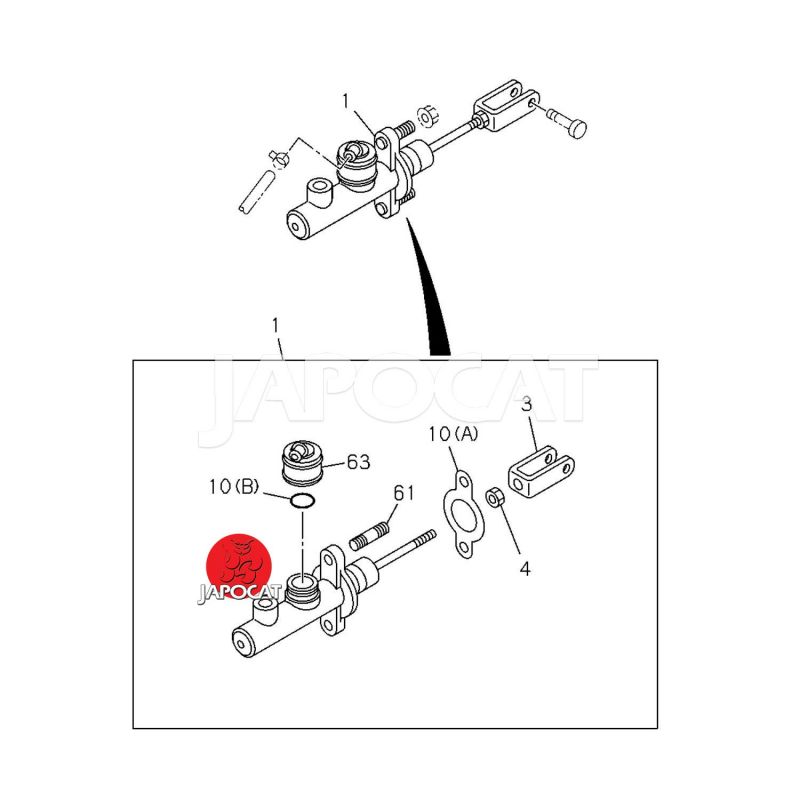 1

1

JAPOCAT

3

10(A)

63

10(B)

61

4

JAPOCAT