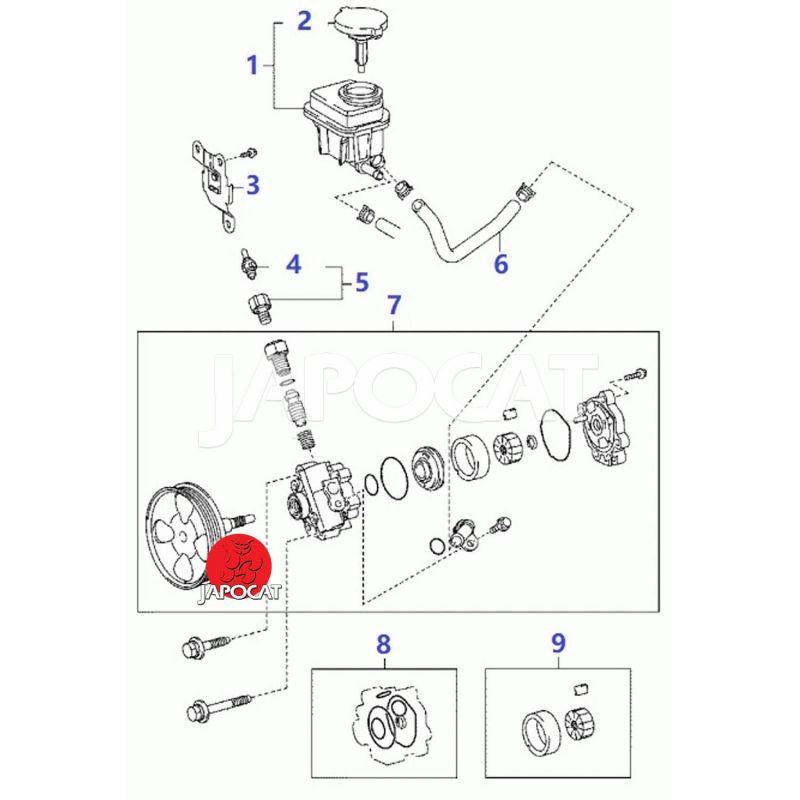 2
1
3
4
5
6
7
JAPOCAT
JAPOCAT
8
9