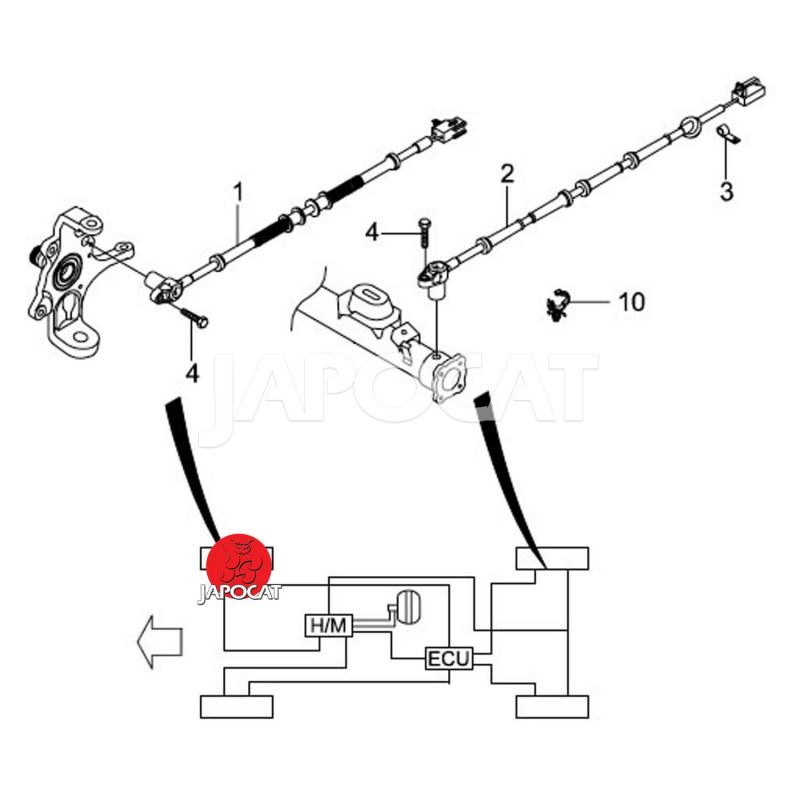 1
2
3
4
4
10
JAPOCAT
JAPOCAT
H/M
ECU