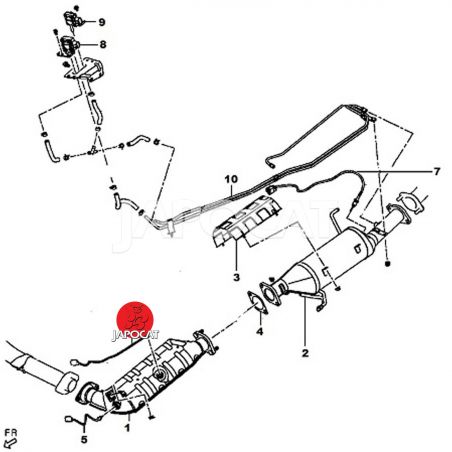 9
8
10
7
JAPOCAT
3
4
2
JAPOCAT
1
5
FR