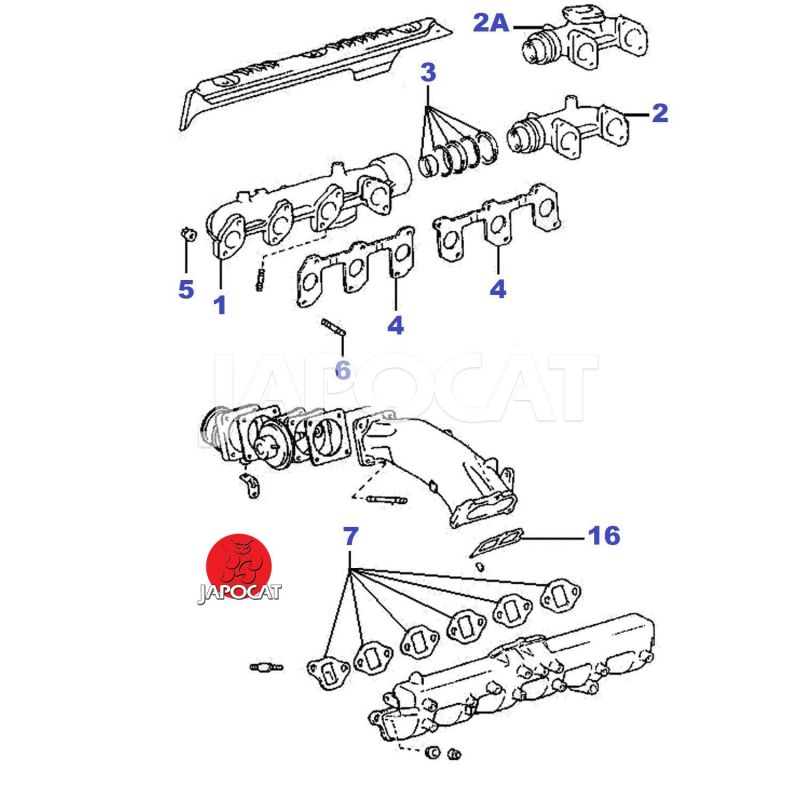 2A

3

2

5

1

4

4

6

JAPOCAT

7

16

JAPOCAT