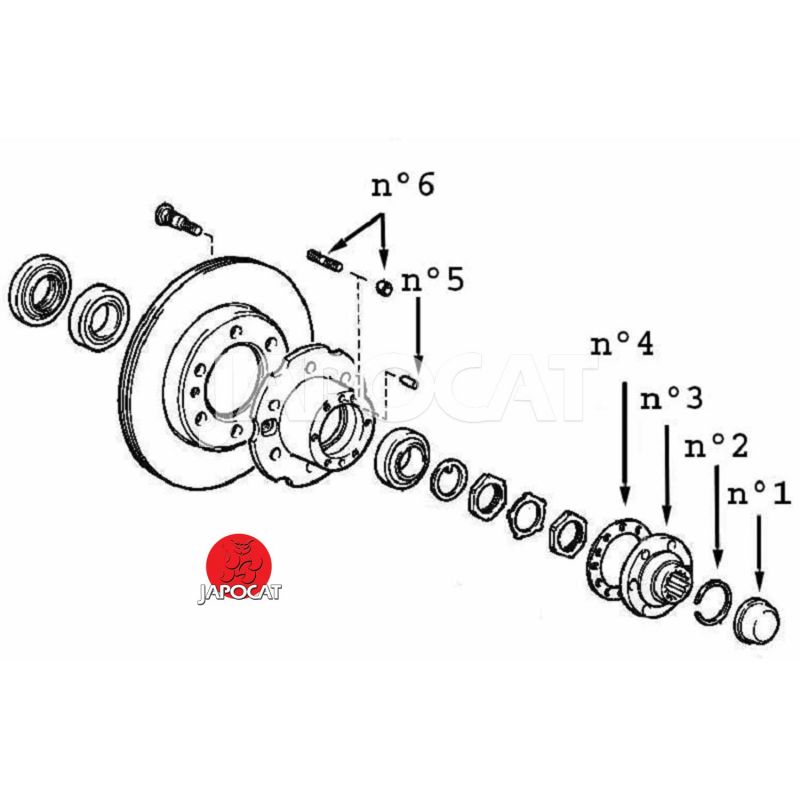 n°6

n°5

n°4

n°3

n°2

n°1

JAPOCAT

JAPOCAT