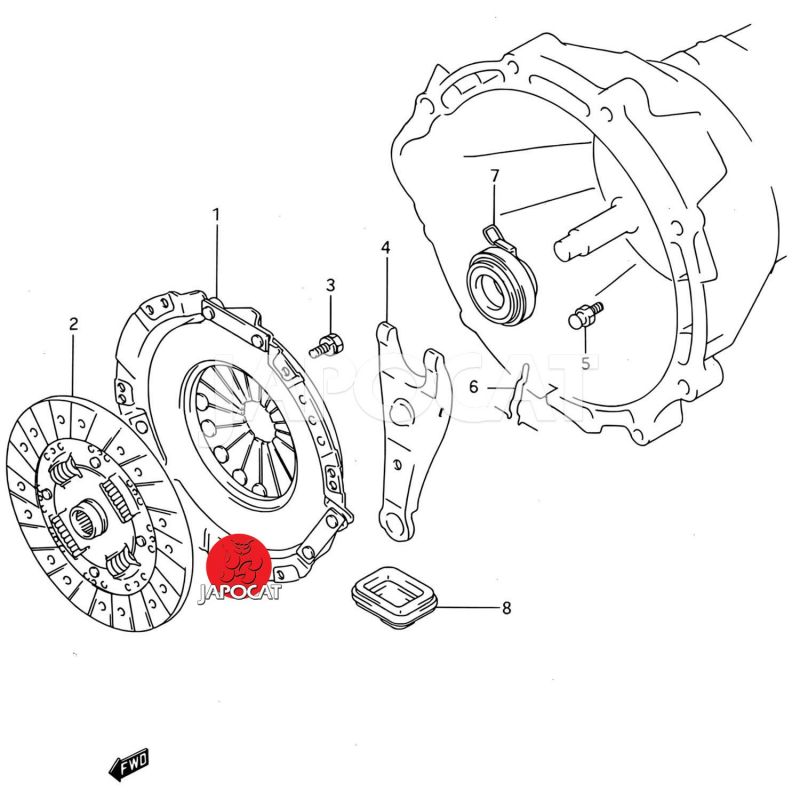 7
1
4
3
2
5
6
JAPOCAT
JAPOCAT
8
FWD