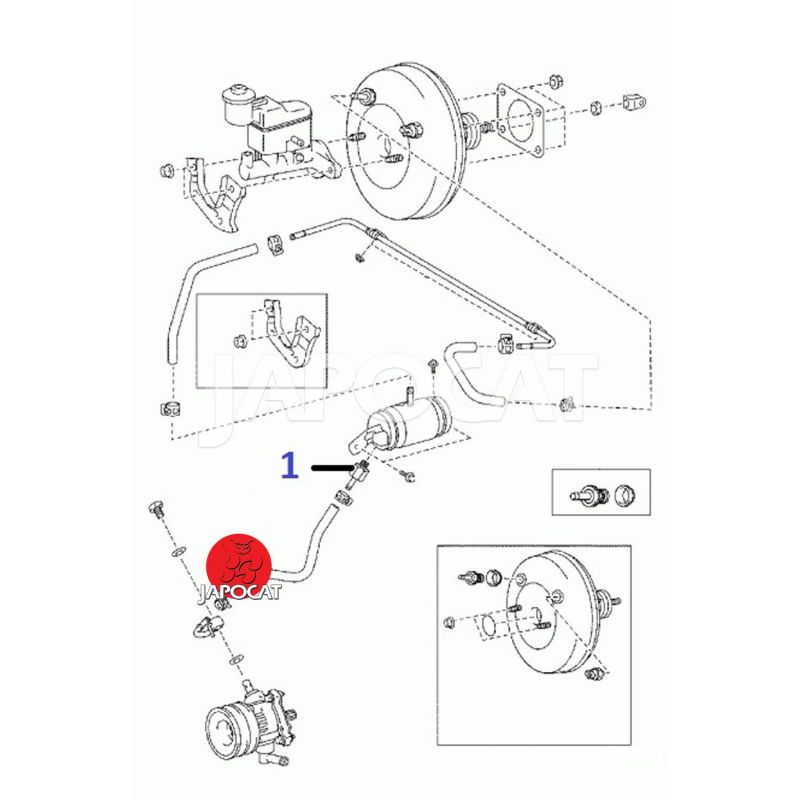 JAPOCAT

1

JAPOCAT