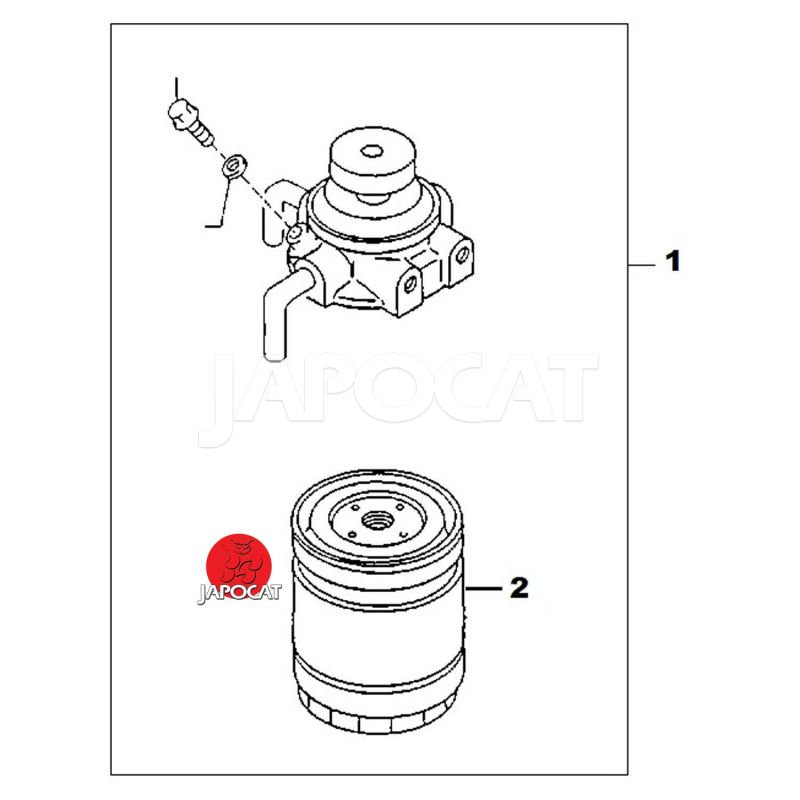 1

JAPOCAT

JAPOCAT

2