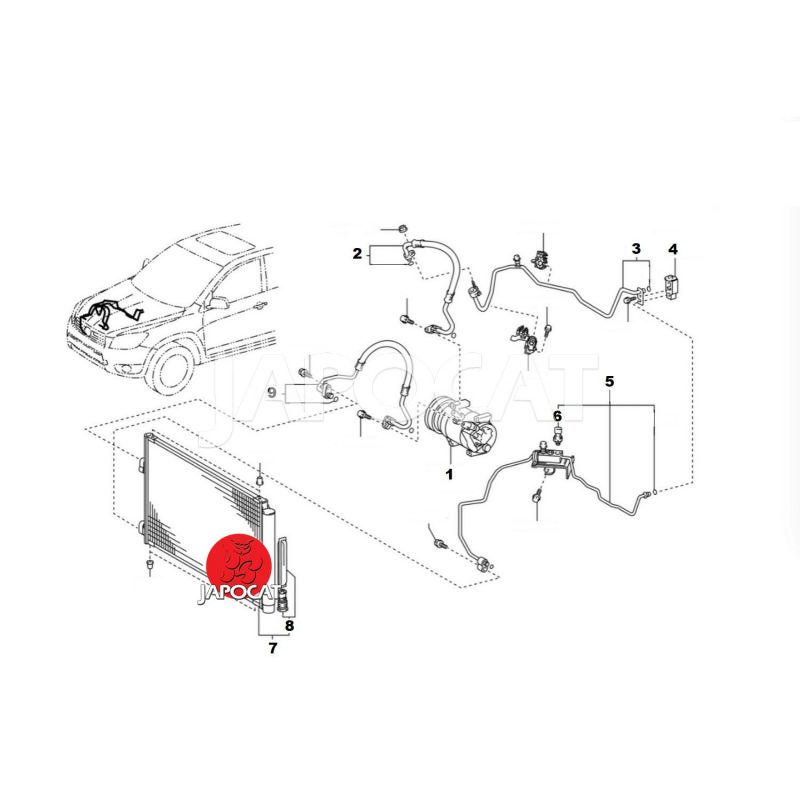 2
3
4
JAPOCAT
9
5
6
1
JAPOCAT
8
7