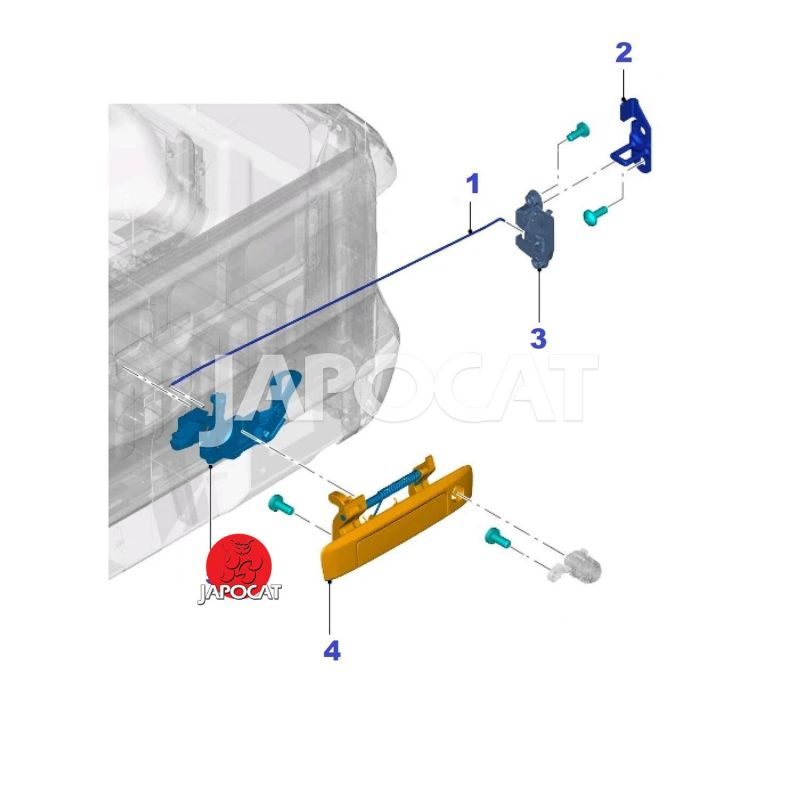 2
1
3
JAPOCAT
JAPOCAT
4