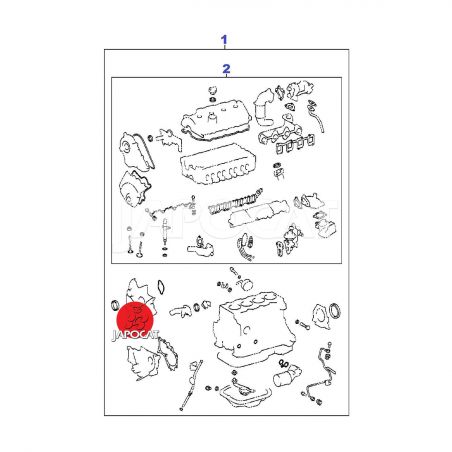 1

2

JAPOCAT

JAPOCAT