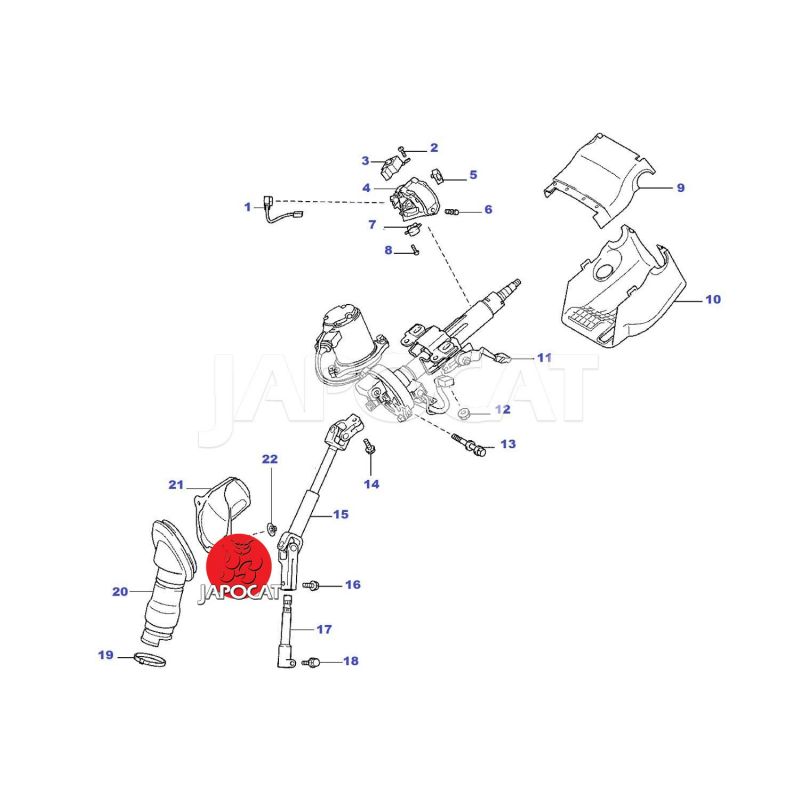 2
3
5
4
9
1
6
7
8
10
11
JAPOCAT
12
13
22
14
21
15
JAPOCAT
20
16
17
19
18