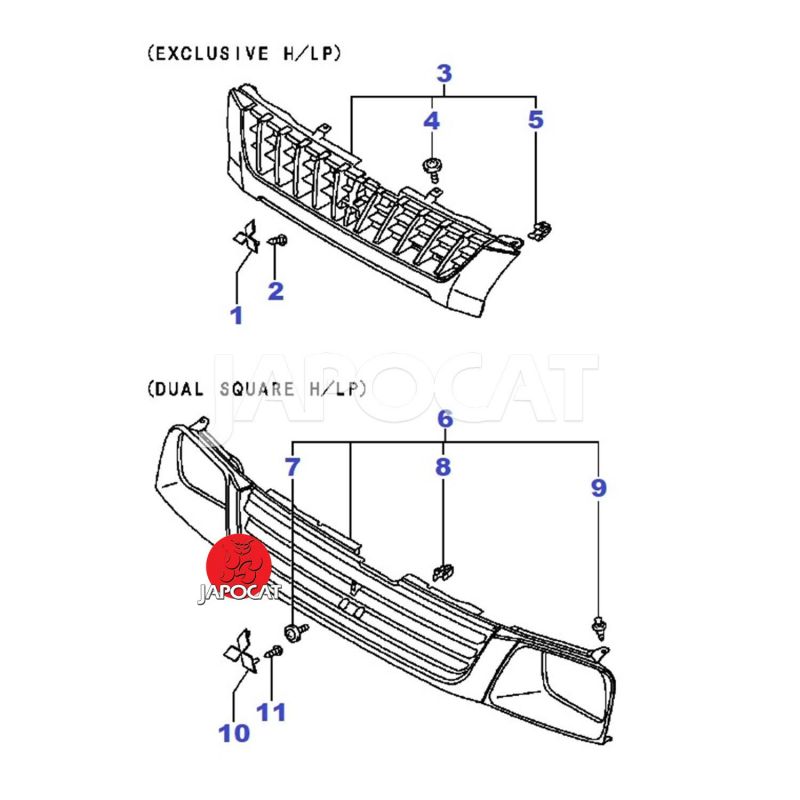 (EXCLUSIVE H/LP)

3
4
5
1
2

JAPOCAT

(DUAL SQUARE H/LP)

6
7
8
9

JAPOCAT

10
11