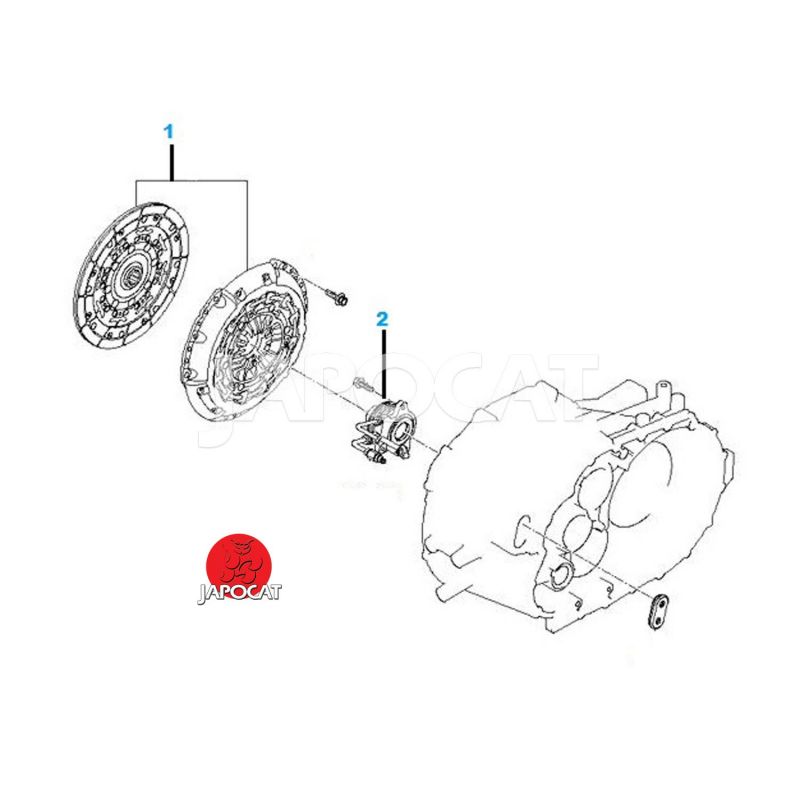 1

2

JAPOCAT

JAPOCAT