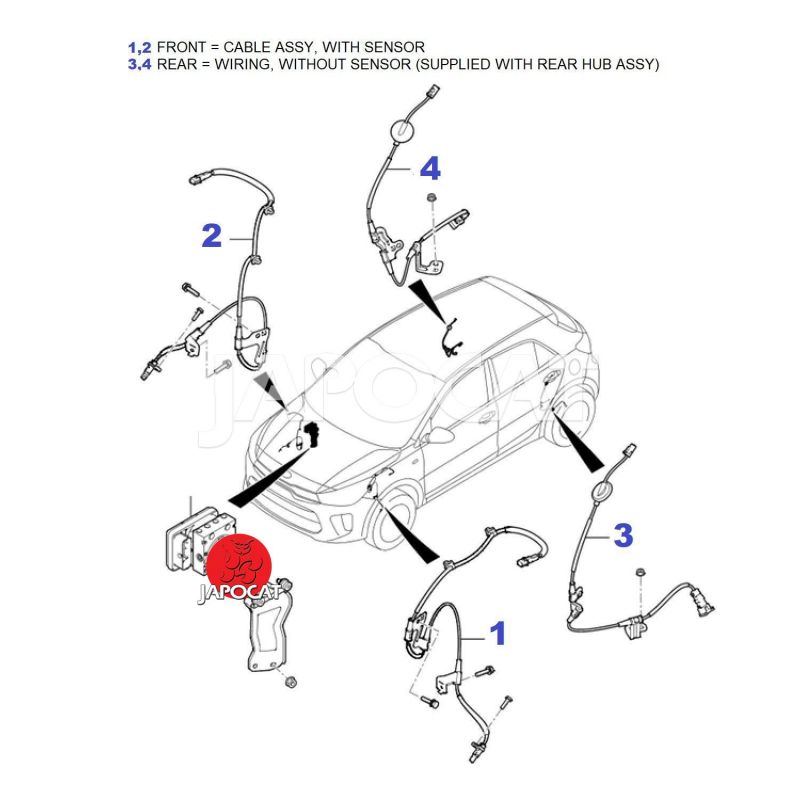 1,2 FRONT = CABLE ASSY, WITH SENSOR
3,4 REAR = WIRING, WITHOUT SENSOR (SUPPLIED WITH REAR HUB ASSY)

4

2

JAPOCAT

3

JAPOCAT

1