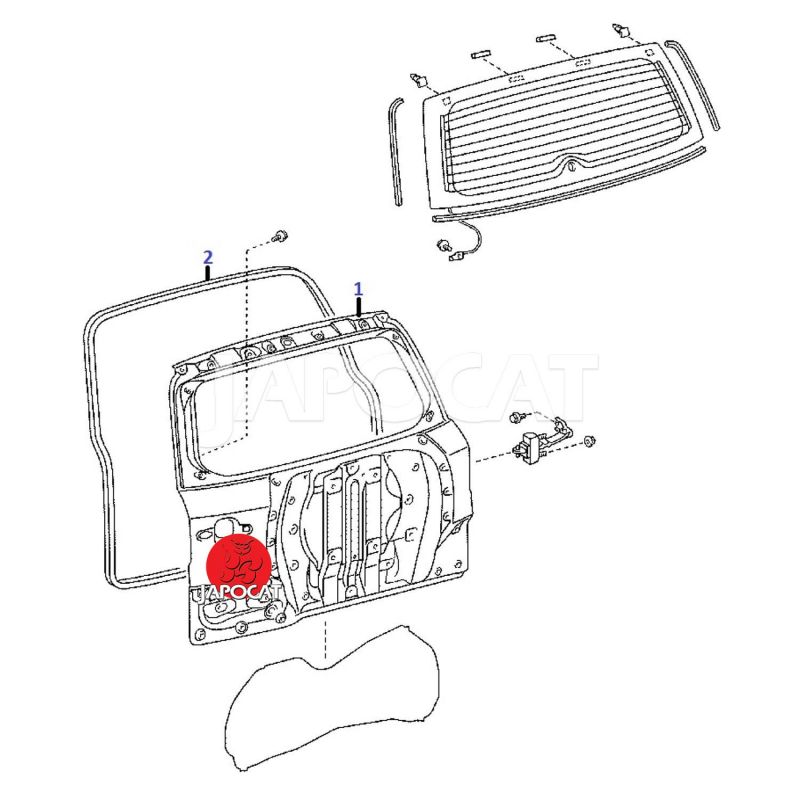 2
1
JAPOCAT
JAPOCAT