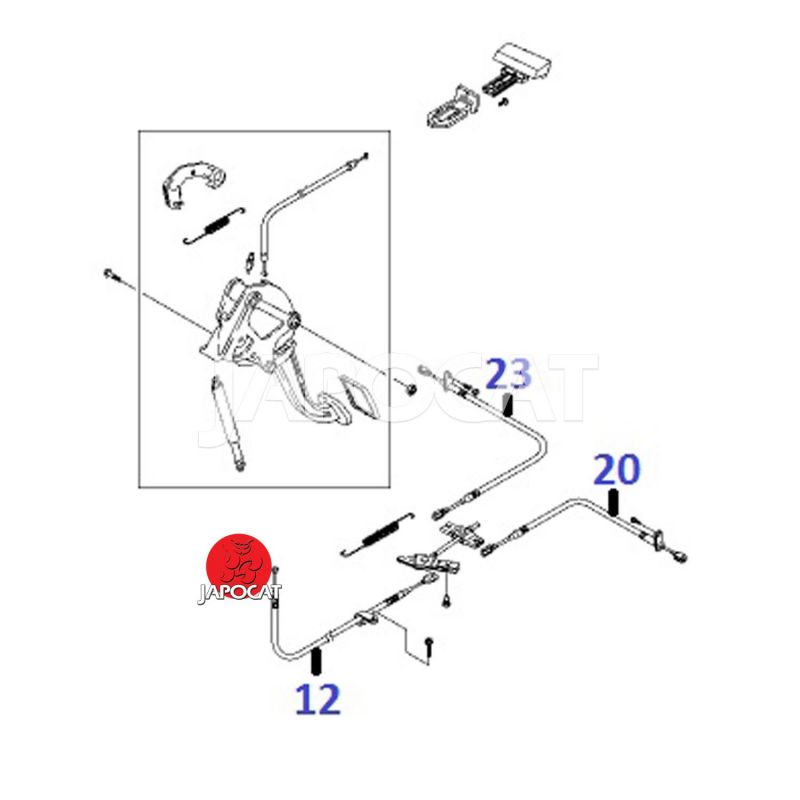 JAPOCAT

23

20

JAPOCAT

12