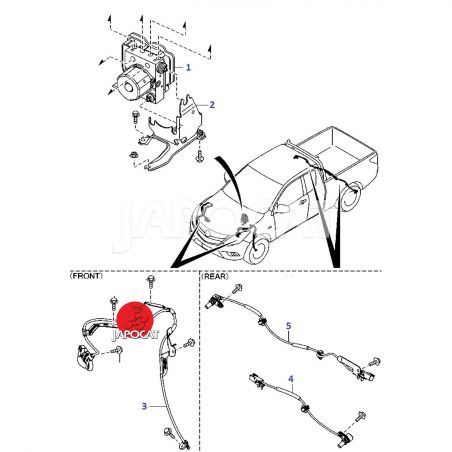 1
2
JAPOCAT
(FRONT)
(REAR)
JAPOCAT
5
4
3