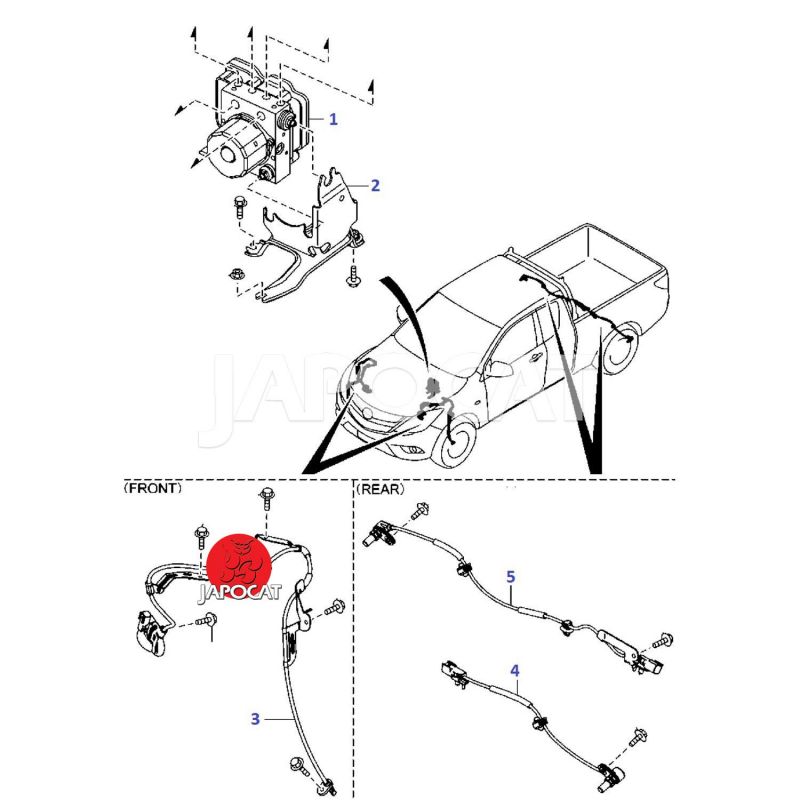 1

2

JAPOCAT

(FRONT)

(REAR)

JAPOCAT

5

4

3