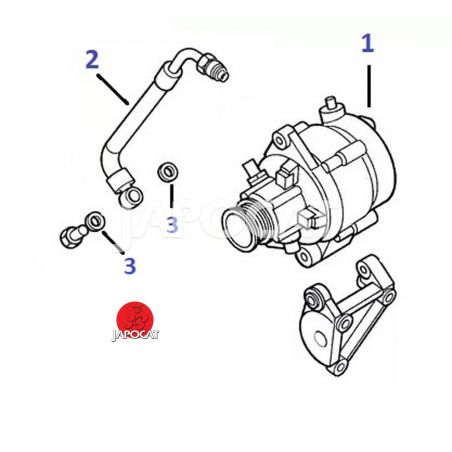 2

1

3

3

JAPOCAT

JAPOCAT