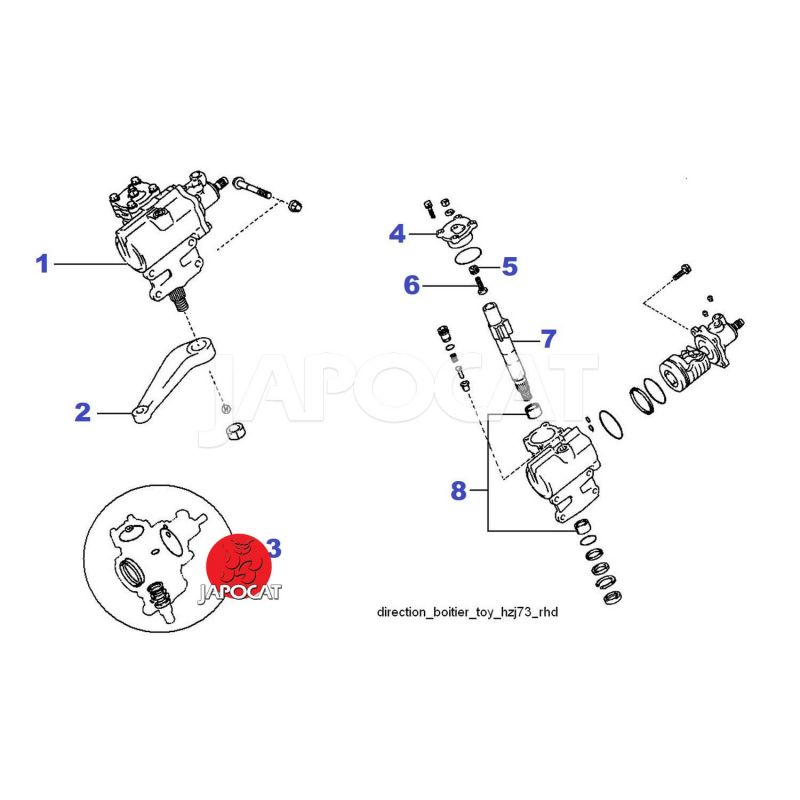 1
2
3
JAPOCAT
4
5
6
7
8
JAPOCAT
direction_boitier_toy_hzj73_rhd