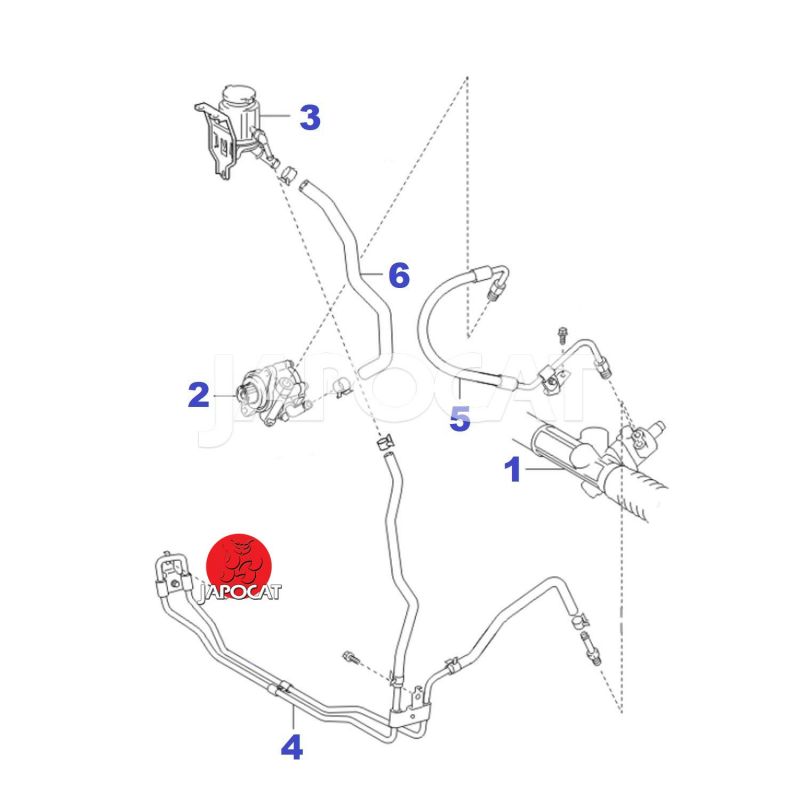 3
6
2
JAPOCAT
5
1
JAPOCAT
4