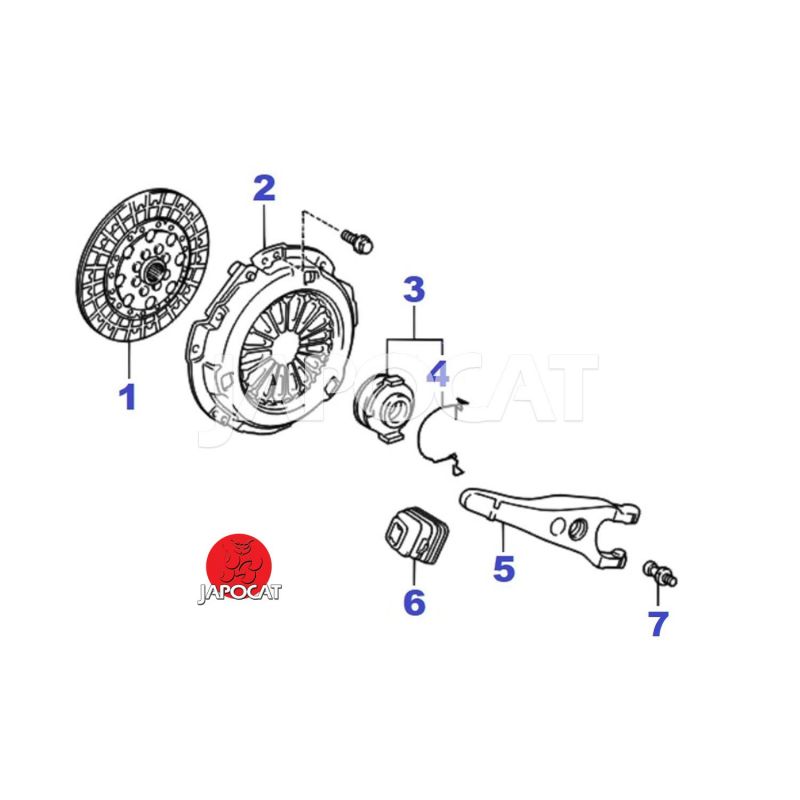 2
3
4
1
JAPOCAT
5
6
7
JAPOCAT