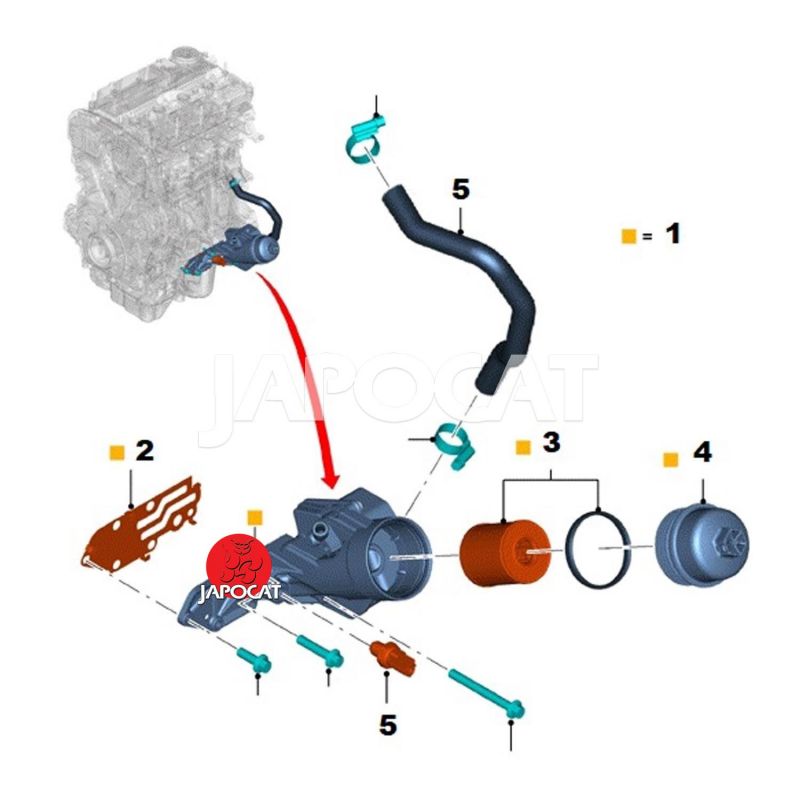 5

= 1

JAPOCAT

2

3

4

JAPOCAT

5