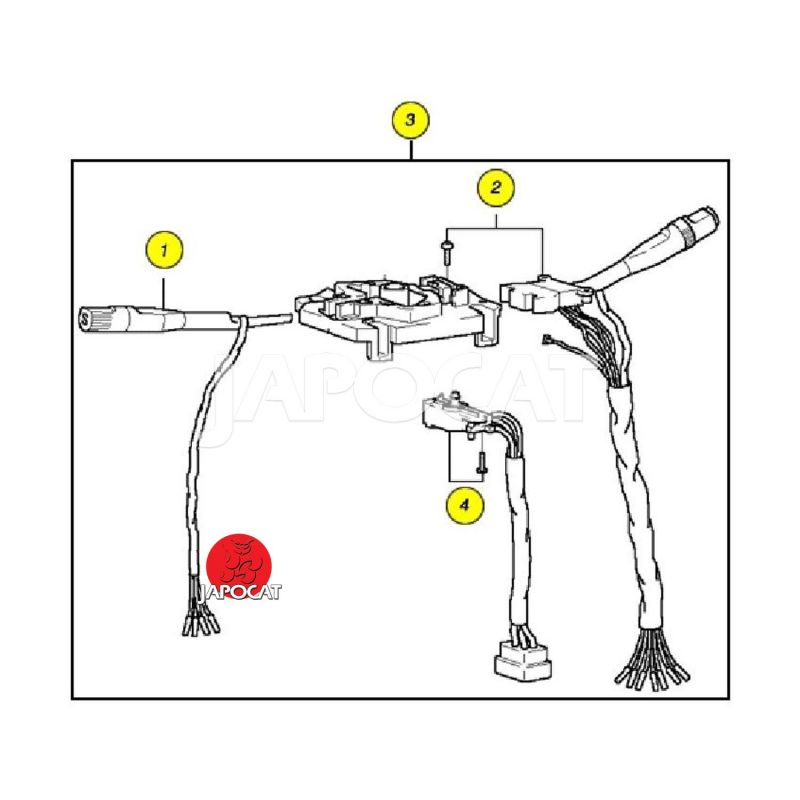 3

2

1

JAPOCAT

4

JAPOCAT