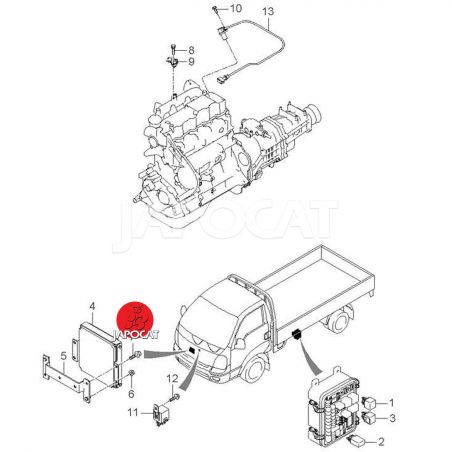 10
13
8
9
JAPOCAT
4
JAPOCAT
5
6
12
11
1
3
2