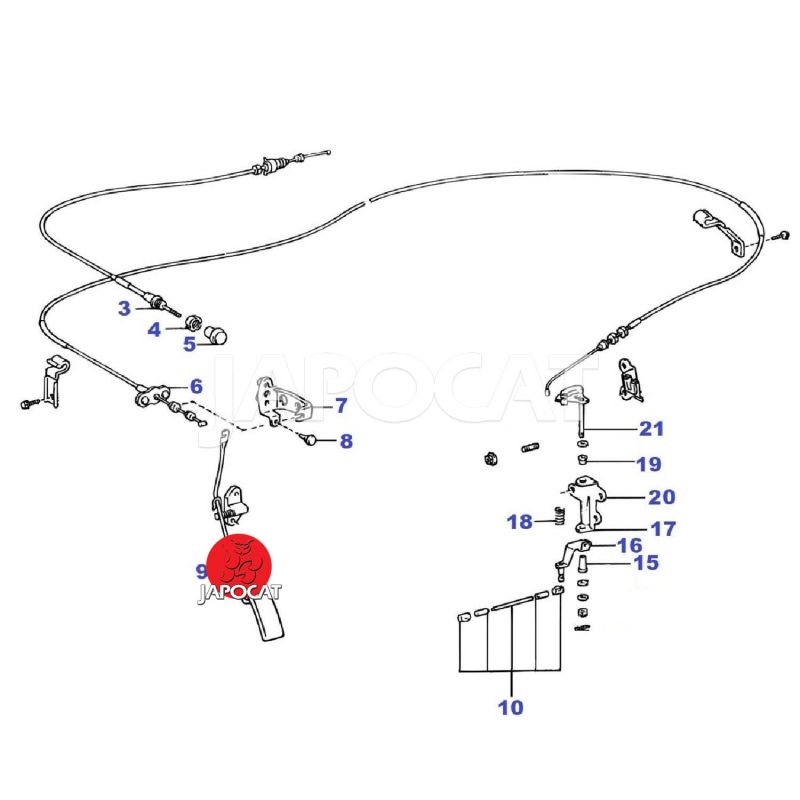 3
4
5
6
7
8
JAPOCAT
21
19
20
18
17
16
15
9
JAPOCAT
10