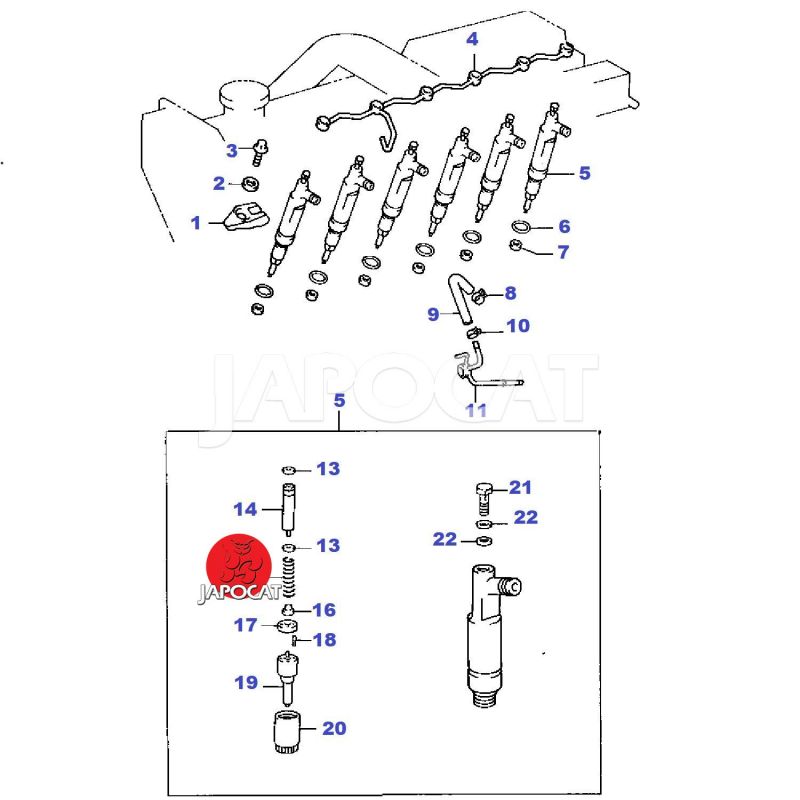 4
3
2
1
5
6
7
8
9
10
11
JAPOCAT
5
13
14
13
JAPOCAT
16
17
18
19
20
21
22
22